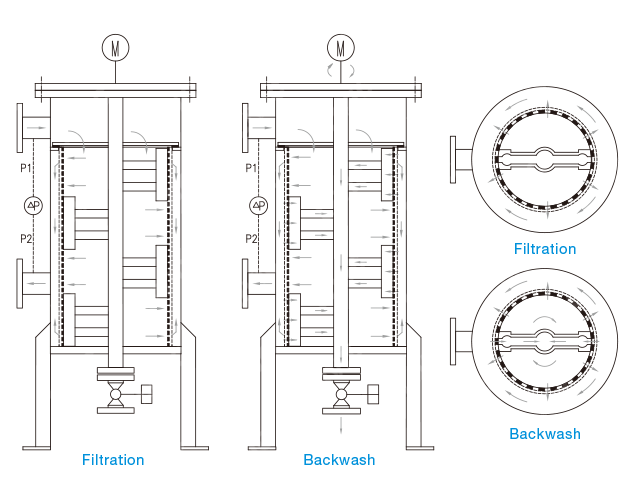 M
P1
ΔP
P2
Filtration

M
P1
ΔP
P2
Backwash

Filtration

Backwash